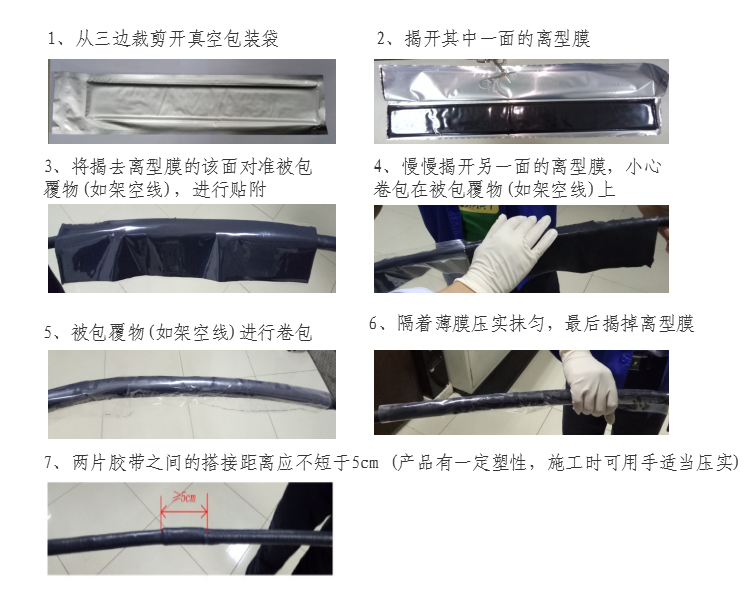 1、从三边裁剪开真空包装袋

2、揭开其中一面的离型膜

3、将揭去离型膜的该面对准被包覆物(如架空线)，进行贴附

4、慢慢揭开另一面的离型膜，小心卷包在被包覆物(如架空线)上

5、被包覆物(如架空线)进行卷包

6、隔着薄膜压实抹匀，最后揭掉离型膜

7、两片胶带之间的搭接距离应不短于5cm（产品有一定塑性，施工时可用手适当压实）

≥5cm